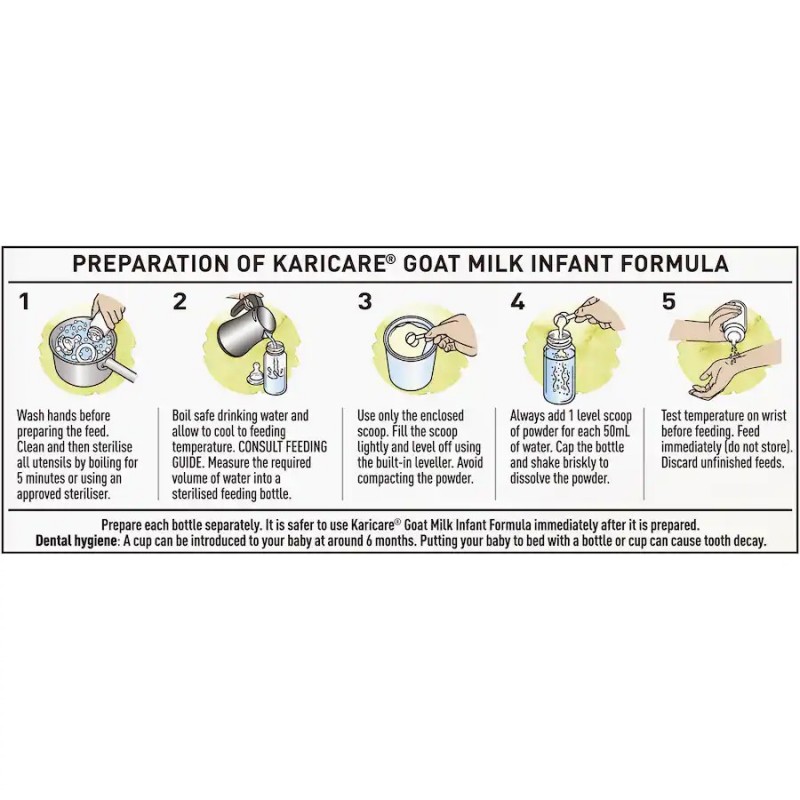 PREPARATION OF KARICARE® GOAT MILK INFANT FORMULA

1

Wash hands before preparing the feed. Clean and then sterilise all utensils by boiling for 5 minutes or using an approved steriliser.

2

Boil safe drinking water and allow to cool to feeding temperature. CONSULT FEEDING GUIDE. Measure the required volume of water into a sterilised feeding bottle.

3

Use only the enclosed scoop. Fill the scoop lightly and level off using the built-in leveller. Avoid compacting the powder.

4

Always add 1 level scoop of powder for each 50mL of water. Cap the bottle and shake briskly to dissolve the powder.

5

Test temperature on wrist before feeding. Feed immediately (do not store). Discard unfinished feeds.

Prepare each bottle separately. It is safer to use Karicare® Goat Milk Infant Formula immediately after it is prepared.
Dental hygiene: A cup can be introduced to your baby at around 6 months. Putting your baby to bed with a bottle or cup can cause tooth decay.