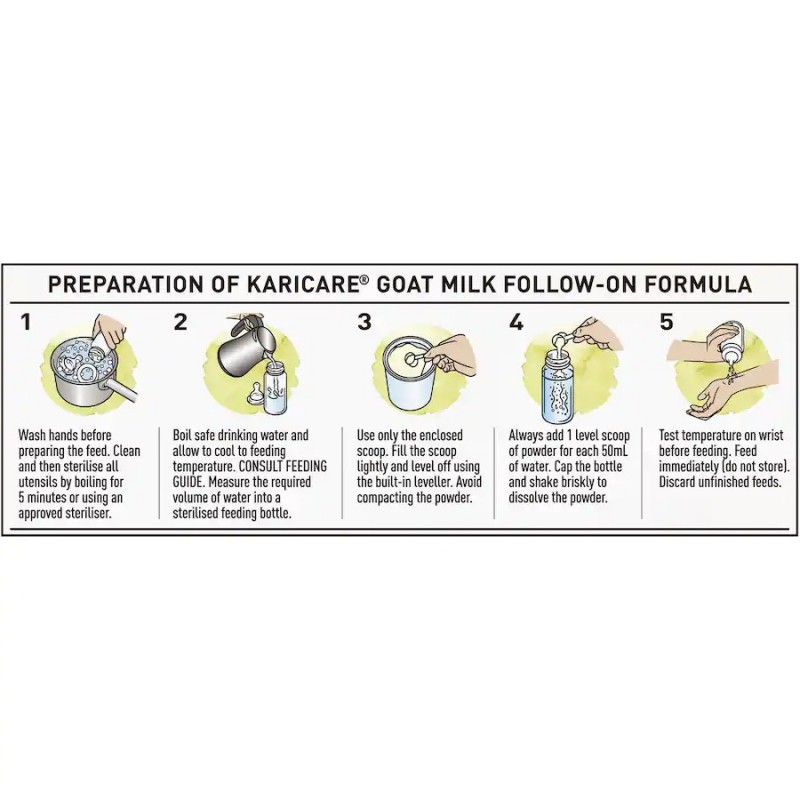 PREPARATION OF KARICARE® GOAT MILK FOLLOW-ON FORMULA

1

Wash hands before preparing the feed. Clean and then sterilise all utensils by boiling for 5 minutes or using an approved steriliser.

2

Boil safe drinking water and allow to cool to feeding temperature. CONSULT FEEDING GUIDE. Measure the required volume of water into a sterilised feeding bottle.

3

Use only the enclosed scoop. Fill the scoop lightly and level off using the built-in leveller. Avoid compacting the powder.

4

Always add 1 level scoop of powder for each 50mL of water. Cap the bottle and shake briskly to dissolve the powder.

5

Test temperature on wrist before feeding. Feed immediately (do not store). Discard unfinished feeds.