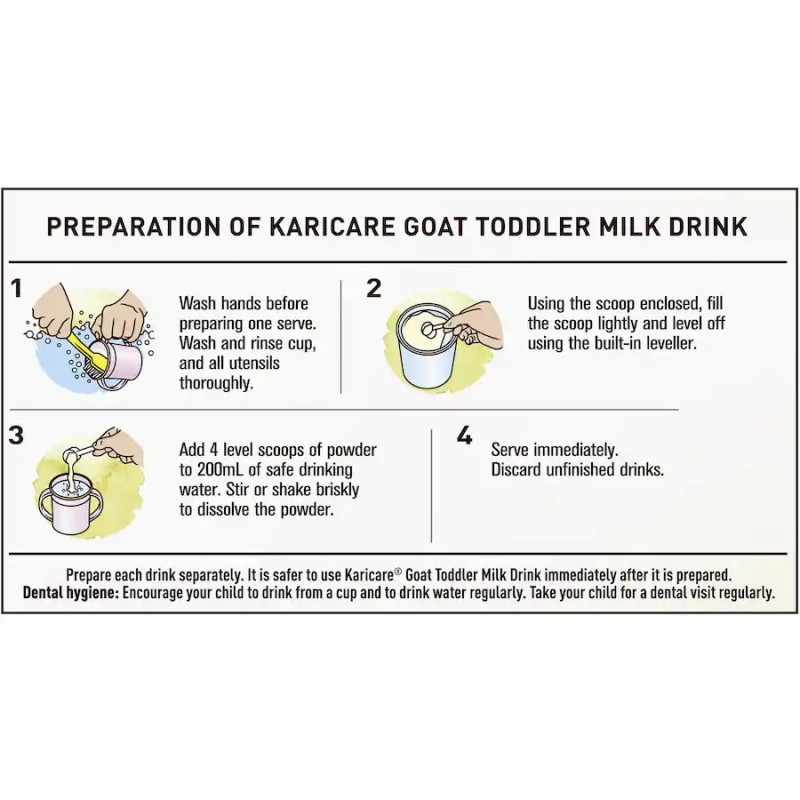 PREPARATION OF KARICARE GOAT TODDLER MILK DRINK

1

Wash hands before preparing one serve. Wash and rinse cup, and all utensils thoroughly.

2

Using the scoop enclosed, fill the scoop lightly and level off using the built-in leveller.

3

Add 4 level scoops of powder to 200mL of safe drinking water. Stir or shake briskly to dissolve the powder.

4

Serve immediately. Discard unfinished drinks.

Prepare each drink separately. It is safer to use Karicare® Goat Toddler Milk Drink immediately after it is prepared.
Dental hygiene: Encourage your child to drink from a cup and to drink water regularly. Take your child for a dental visit regularly.