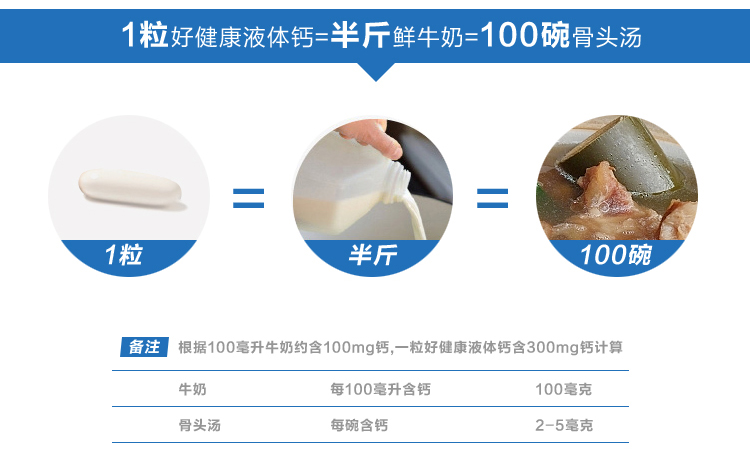 1粒好健康液体钙=半斤鲜牛奶=100碗骨头汤

1粒 = 半斤 = 100碗

备注 根据100毫升牛奶约含100mg钙,一粒好健康液体钙含300mg钙计算

| 牛奶 | 每100毫升含钙 | 100毫克 |
|---|---|---|
| 骨头汤 | 每碗含钙 | 2-5毫克 |